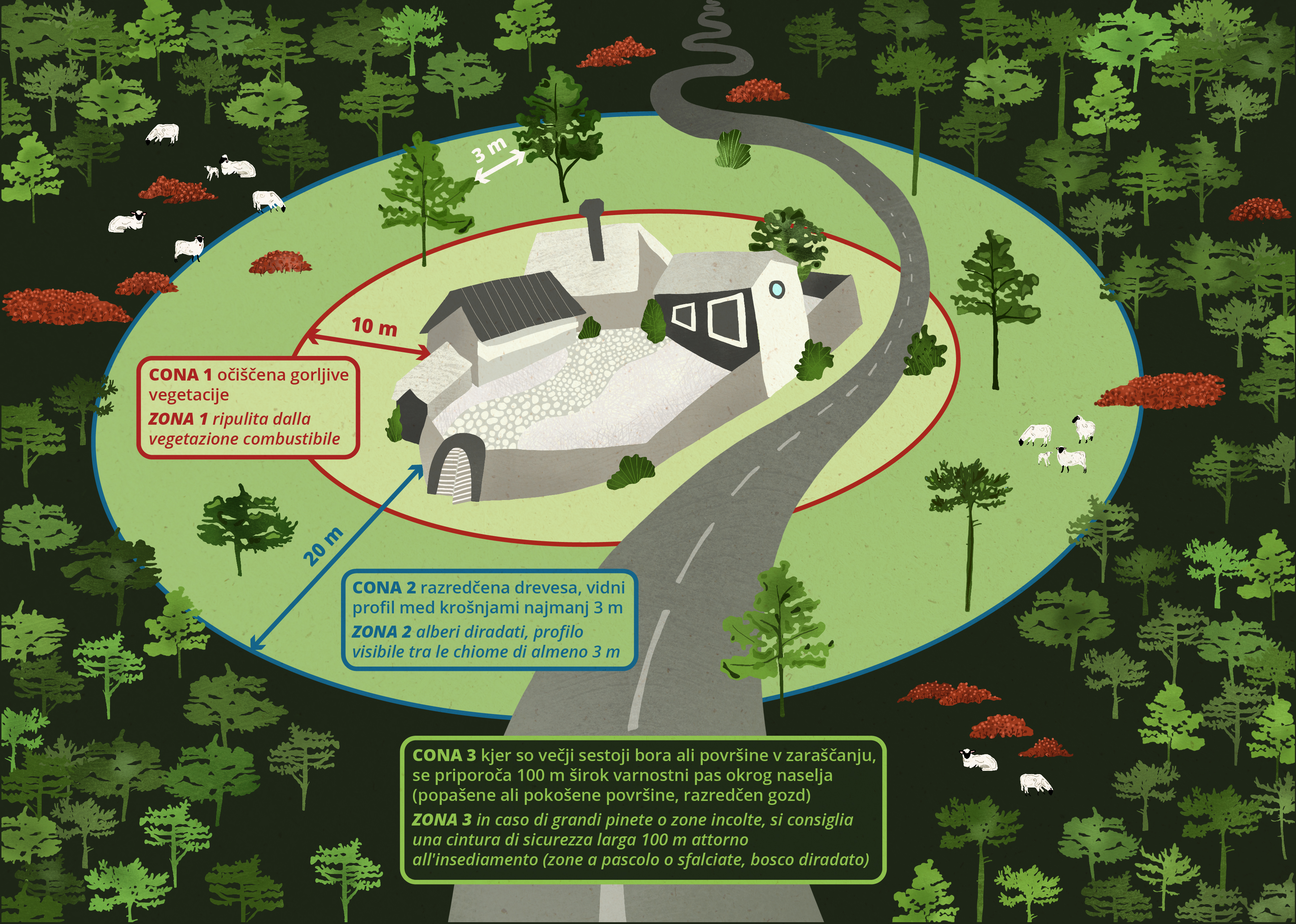 3 m

10 m

CONA 1 očiščena gorljive vegetacije

ZONA 1 ripulita dalla vegetazione combustibile

20 m

CONA 2 razredčena drevesa, vidni profil med krošnjami najmanj 3 m

ZONA 2 alberi diradati, profilo visibile tra le chiome di almeno 3 m

CONA 3 kjer so večji sestoji bora ali površine v zaraščanju, se priporoča 100 m širok varnostni pas okrog naselja (popašene ali pokošene površine, razredčen gozd)

ZONA 3 in caso di grandi pinete o zone incolte, si consiglia una cintura di sicurezza larga 100 m attorno all'insediamento (zone a pascolo o sfalciate, bosco diradato)